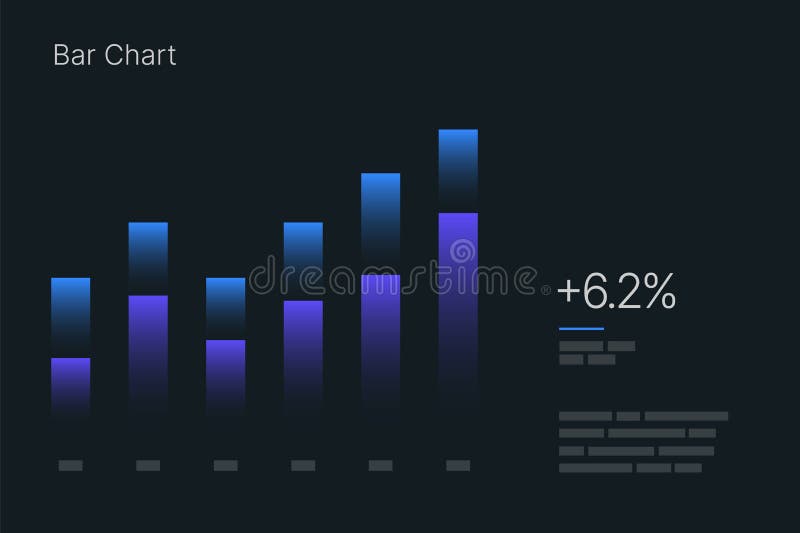 Bar Chart

dreamstime

+6.2%