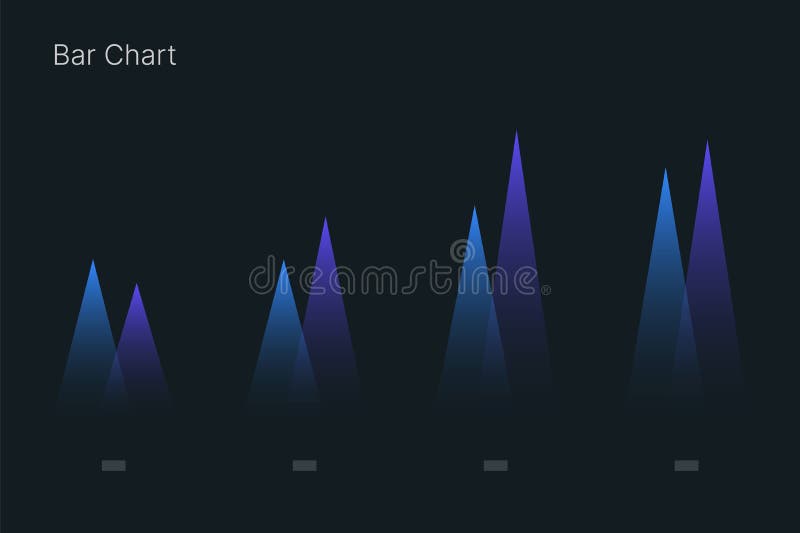 Bar Chart

dreamstime®