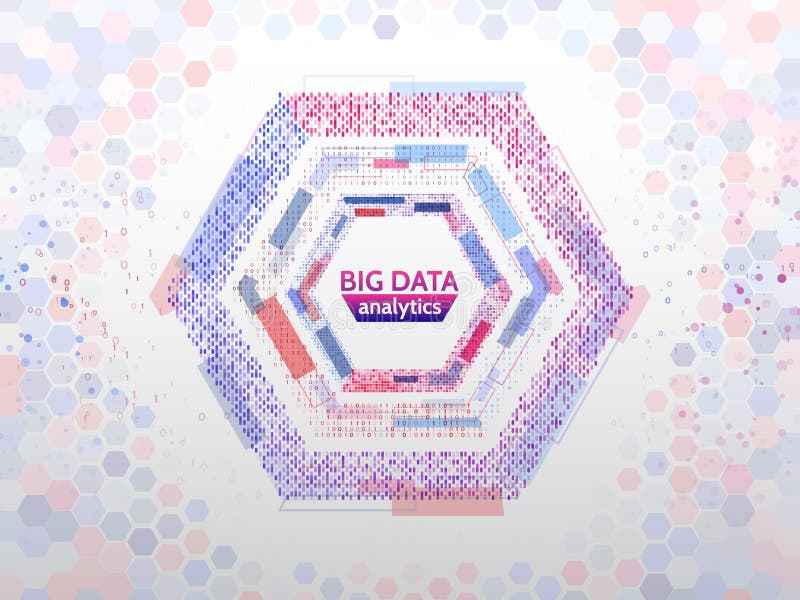 BIG DATA
analytics