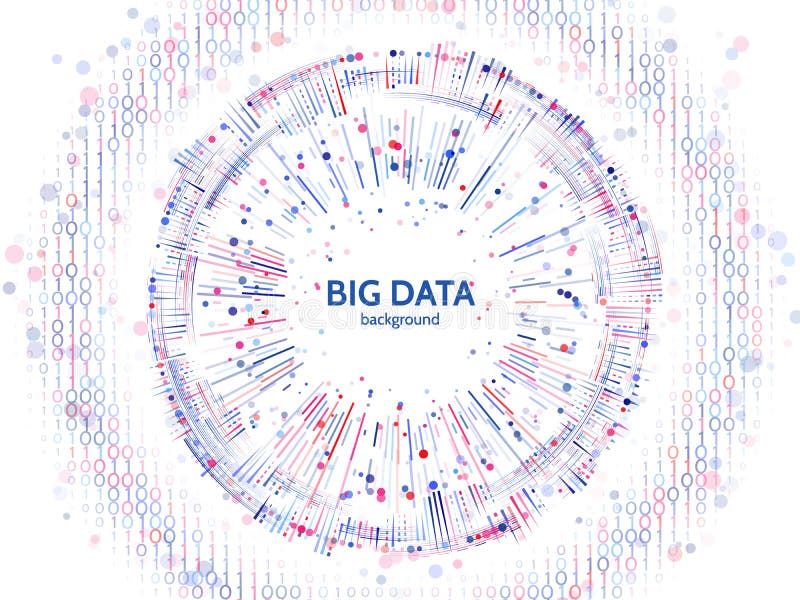 BIG DATA
background