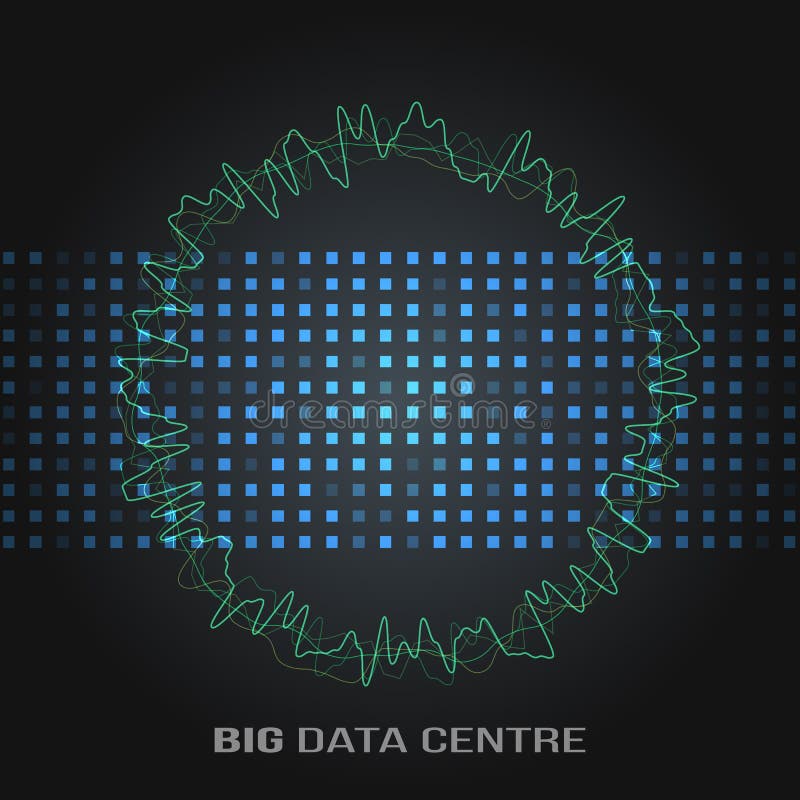 dreamstime

BIG DATA CENTRE